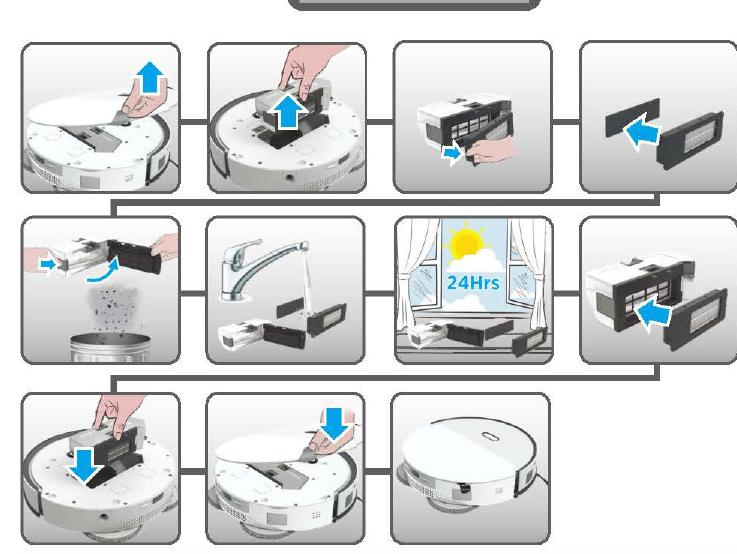 24Hrs